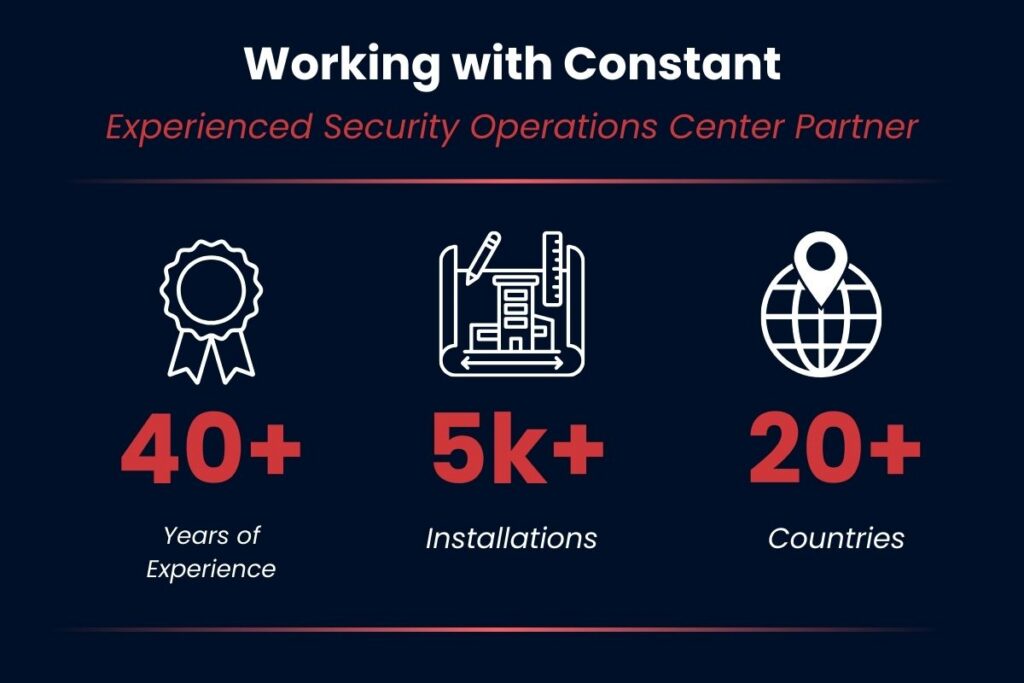 Working with Constant

Experienced Security Operations Center Partner

40+

Years of Experience

5k+

Installations

20+

Countries