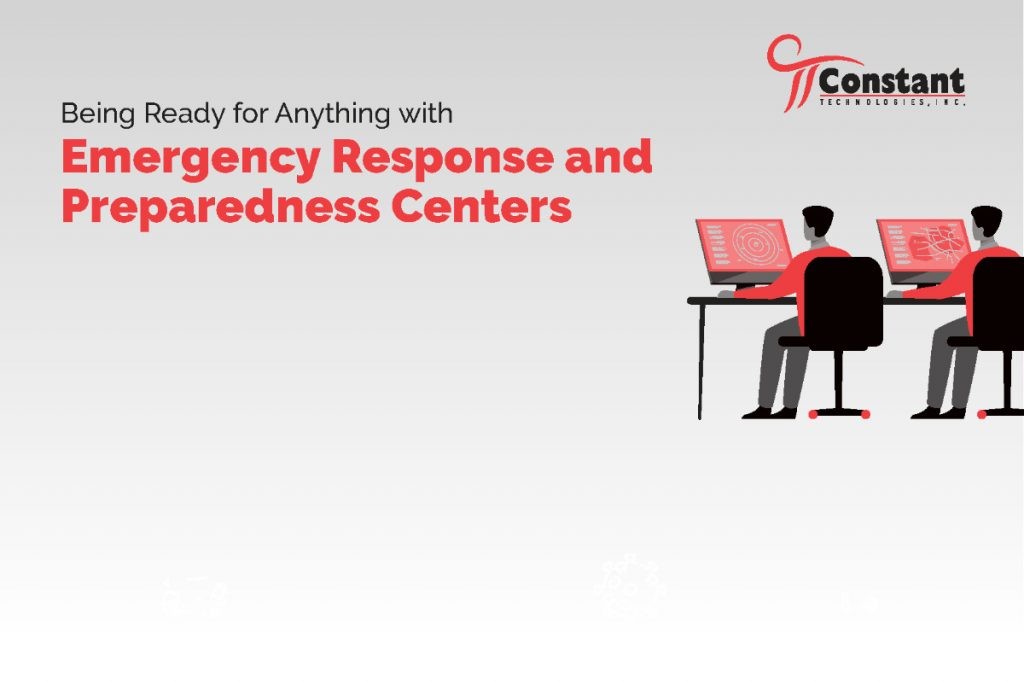 Constant
TECHNOLOGIES, INC.

Being Ready for Anything with
Emergency Response and Preparedness Centers