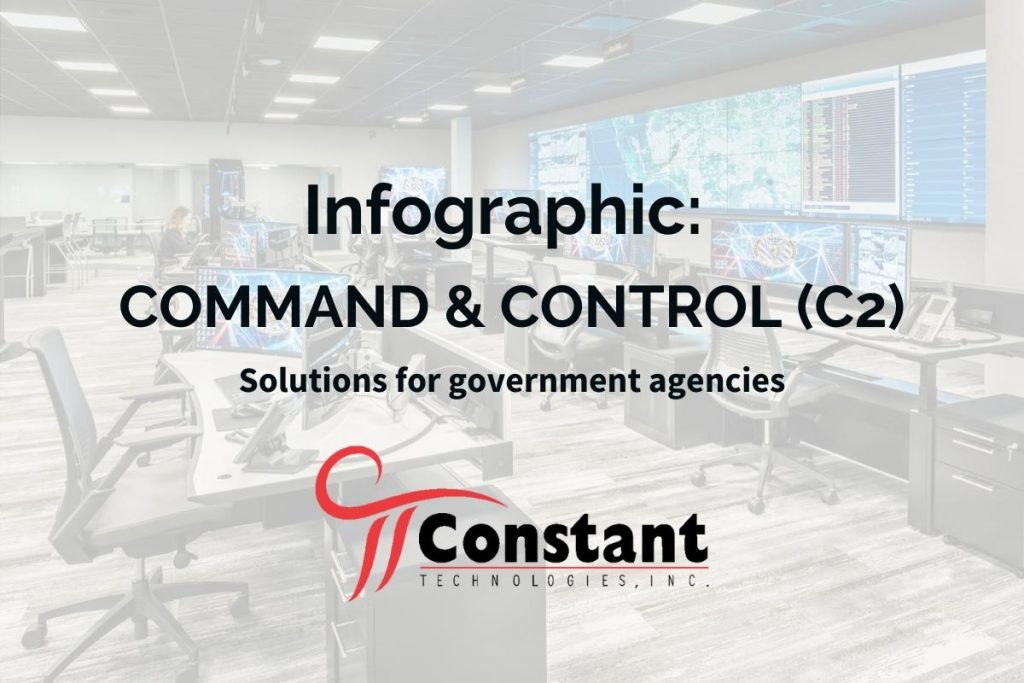 Infographic:
COMMAND & CONTROL (C2)
Solutions for government agencies

Constant
TECHNOLOGIES, INC.